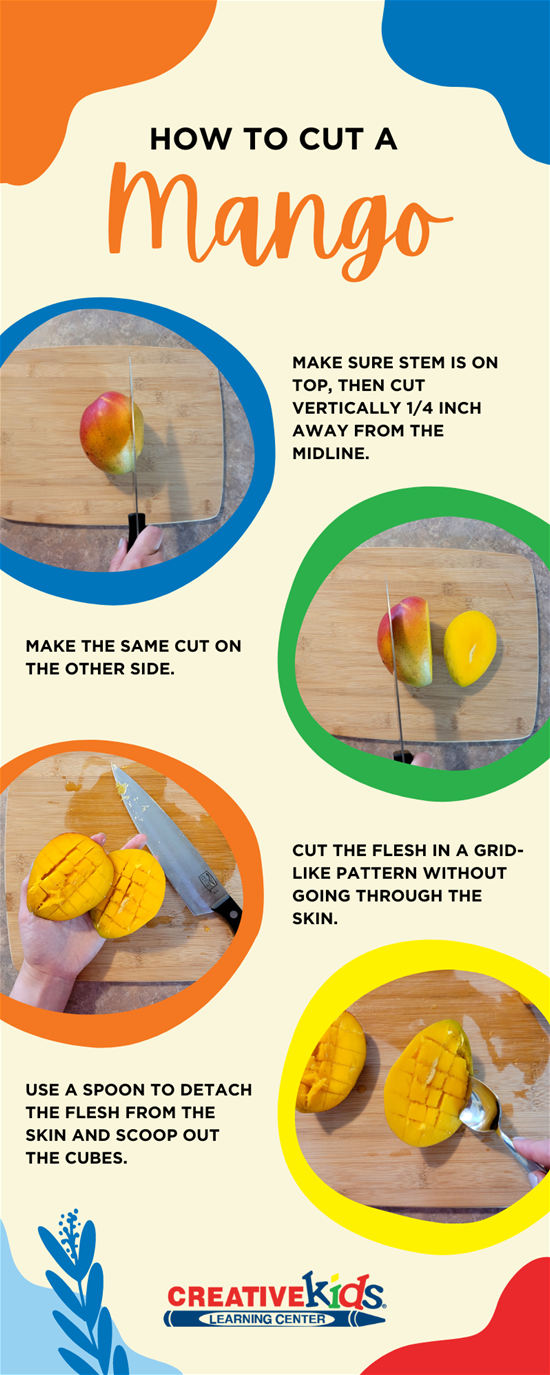 HOW TO CUT A
Mango

MAKE SURE STEM IS ON TOP, THEN CUT VERTICALLY 1/4 INCH AWAY FROM THE MIDLINE.

MAKE THE SAME CUT ON THE OTHER SIDE.

CUT THE FLESH IN A GRID-LIKE PATTERN WITHOUT GOING THROUGH THE SKIN.

USE A SPOON TO DETACH THE FLESH FROM THE SKIN AND SCOOP OUT THE CUBES.

CREATIVE Kids
LEARNING CENTER